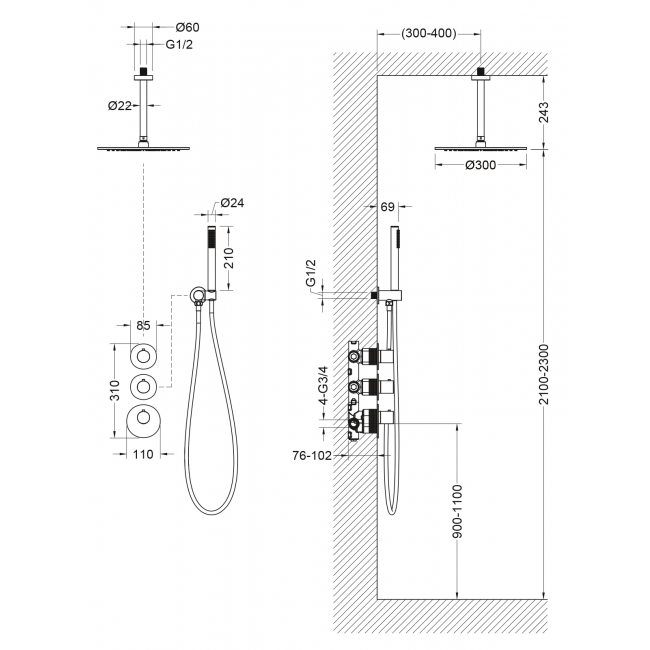 Ø60
G1/2
Ø22
Ø24
210
85
310
110
(300-400)
243
Ø300
69
G1/2
4-G3/4
76-102
900-1100
2100-2300