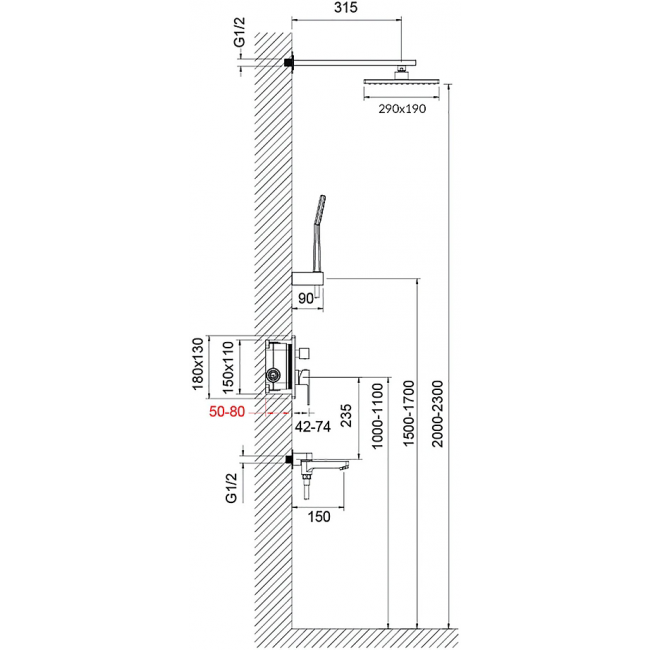 315
G1/2
290x190
90
180x130
150x110
50-80
42-74
235
1000-1100
1500-1700
2000-2300
G1/2
150