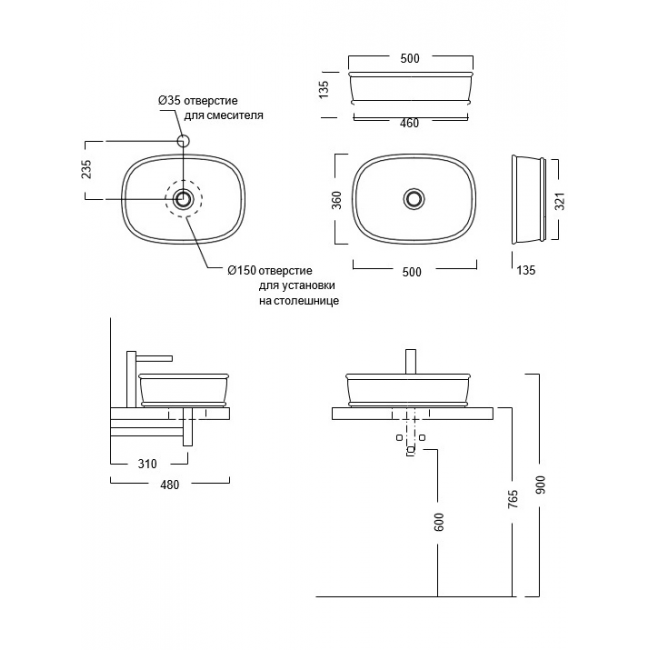 Ø35 отверстие для смесителя

235

Ø150 отверстие для установки на столешнице

500

135

460

360

500

321

135

310

480

600

765

900