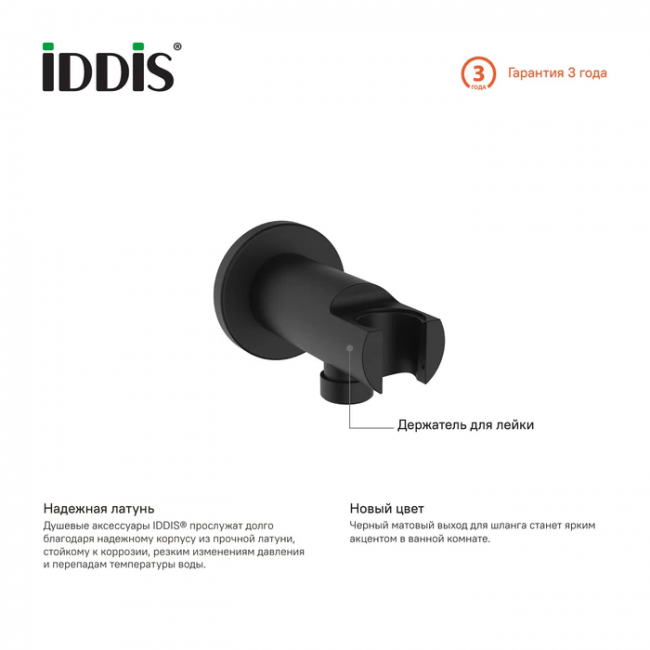 IDDIS®

3 года Гарантия 3 года

Держатель для лейки

Надежная латунь
Душевые аксессуары IDDIS® прослужат долго благодаря надежному корпусу из прочной латуни, стойкому к коррозии, резким изменениям давления и перепадам температуры воды.

Новый цвет
Черный матовый выход для шланга станет ярким акцентом в ванной комнате.