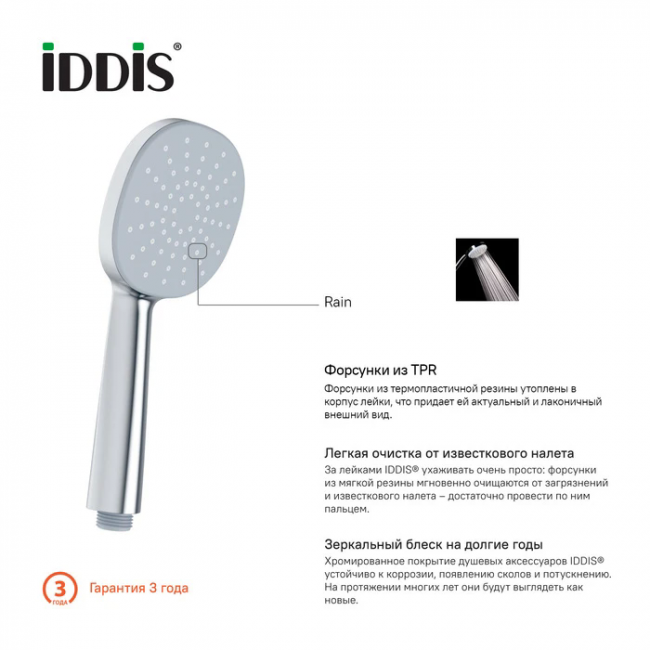 IDDIS®

Rain

Форсунки из TPR
Форсунки из термопластичной резины утоплены в корпус лейки, что придает ей актуальный и лаконичный внешний вид.

Легкая очистка от известкового налета
За лейками IDDIS® ухаживать очень просто: форсунки из мягкой резины мгновенно очищаются от загрязнений и известкового налета – достаточно провести по ним пальцем.

Зеркальный блеск на долгие годы
Хромированное покрытие душевых аксессуаров IDDIS® устойчиво к коррозии, появлению сколов и потускнению. На протяжении многих лет они будут выглядеть как новые.

3 года
Гарантия 3 года