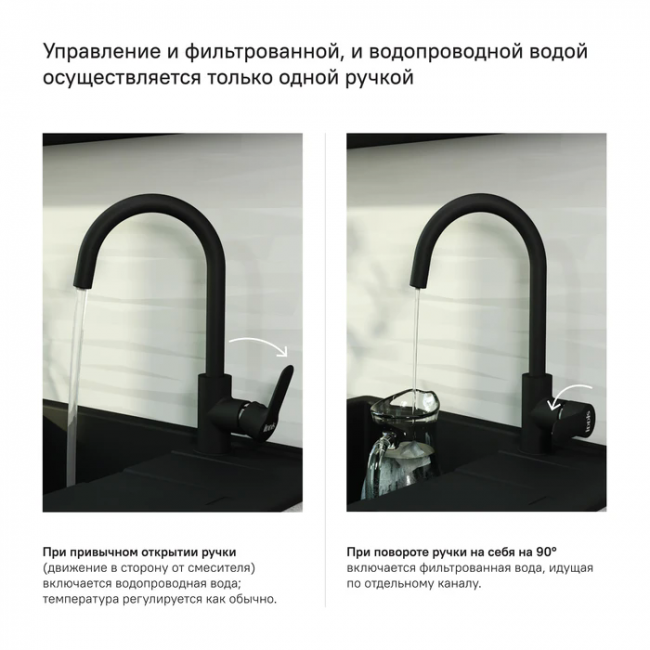 Управление и фильтрованной, и водопроводной водой осуществляется только одной ручкой

При привычном открытии ручки (движение в сторону от смесителя) включается водопроводная вода; температура регулируется как обычно.

При повороте ручки на себя на 90° включается фильтрованная вода, идущая по отдельному каналу.