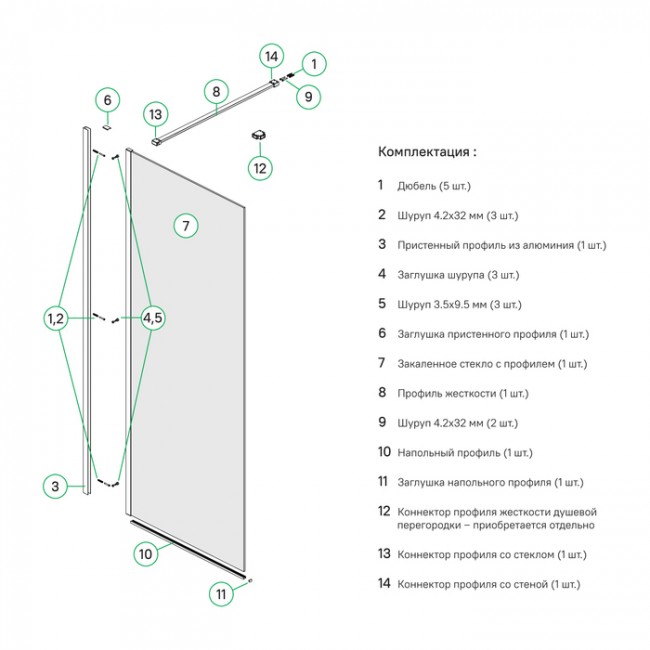 14
1
8
9
6
13
12
7
1,2
4,5
3
10
11

Комплектация :

1 Дюбель (5 шт.)

2 Шуруп 4.2х32 мм (3 шт.)

3 Пристенный профиль из алюминия (1 шт.)

4 Заглушка шурупа (3 шт.)

5 Шуруп 3.5х9.5 мм (3 шт.)

6 Заглушка пристенного профиля (1 шт.)

7 Закаленное стекло с профилем (1 шт.)

8 Профиль жесткости (1 шт.)

9 Шуруп 4.2х32 мм (2 шт.)

10 Напольный профиль (1 шт.)

11 Заглушка напольного профиля (1 шт.)

12 Коннектор профиля жесткости душевой перегородки – приобретается отдельно

13 Коннектор профиля со стеклом (1 шт.)

14 Коннектор профиля со стеной (1 шт.)