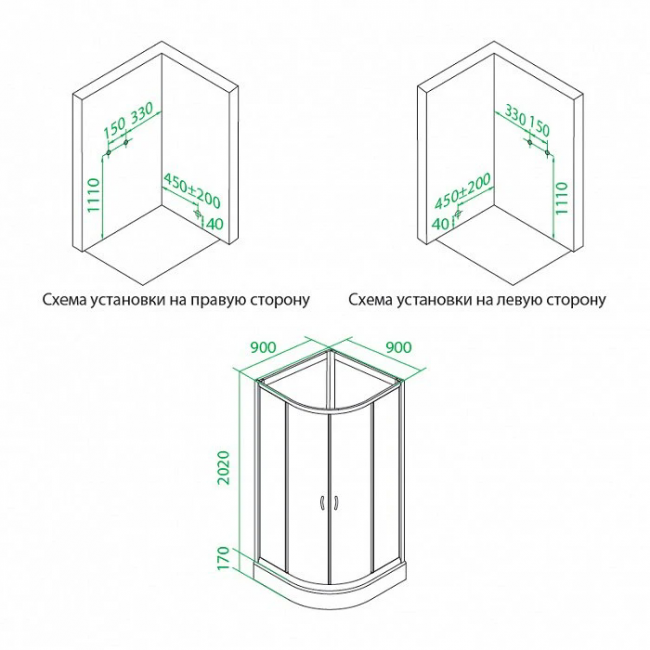 150 330
1110
450±200
40
Схема установки на правую сторону

330 150
450±200
40
1110
Схема установки на левую сторону

900
900
2020
170