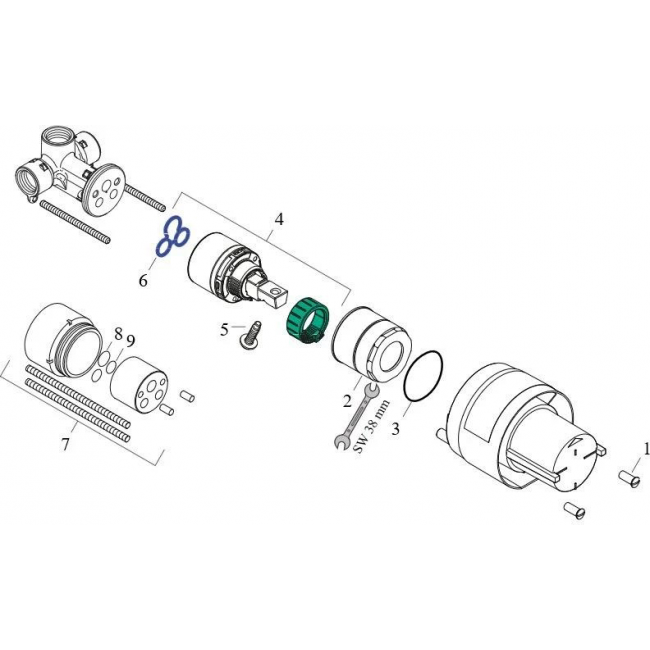 4
6
5
8
9
7
2
SW 38 mm
3
1