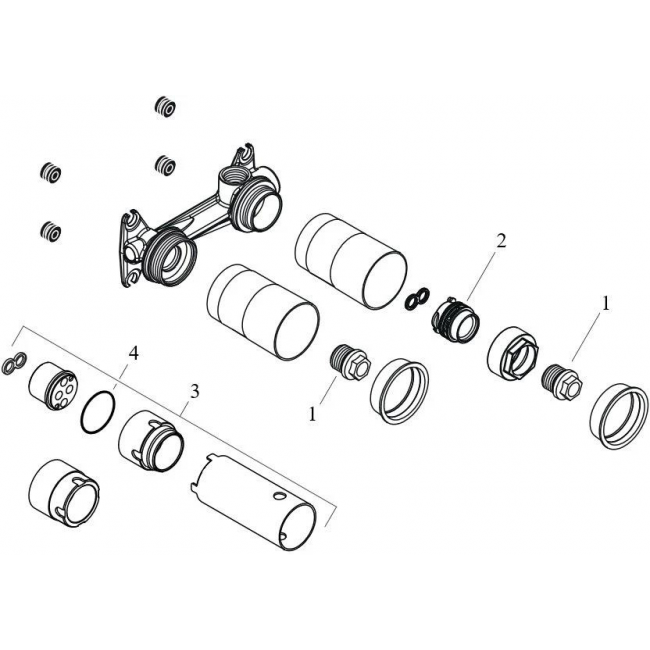 2
1
4
3
1