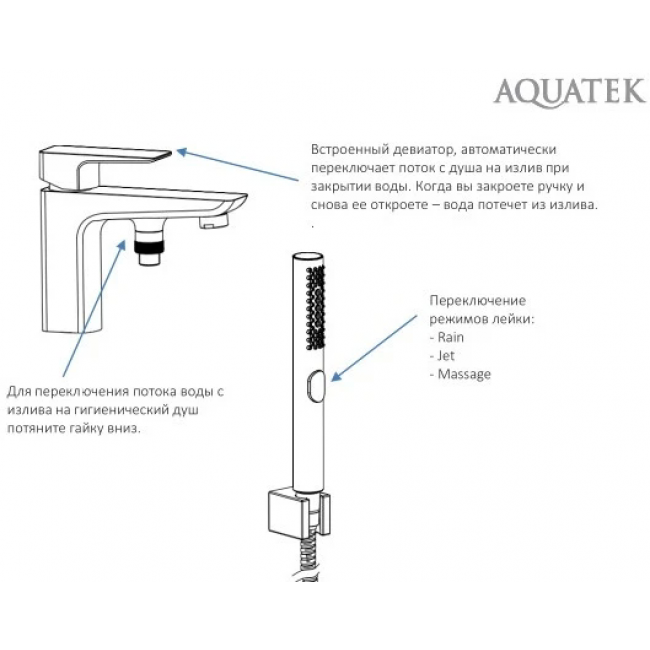 AQUATEK

Встроенный девиатор, автоматически переключает поток с душа на излив при закрытии воды. Когда вы закроете ручку и снова ее откроете – вода потечет из излива.
.

Переключение режимов лейки:
- Rain
- Jet
- Massage

Для переключения потока воды с излива на гигиенический душ потяните гайку вниз.