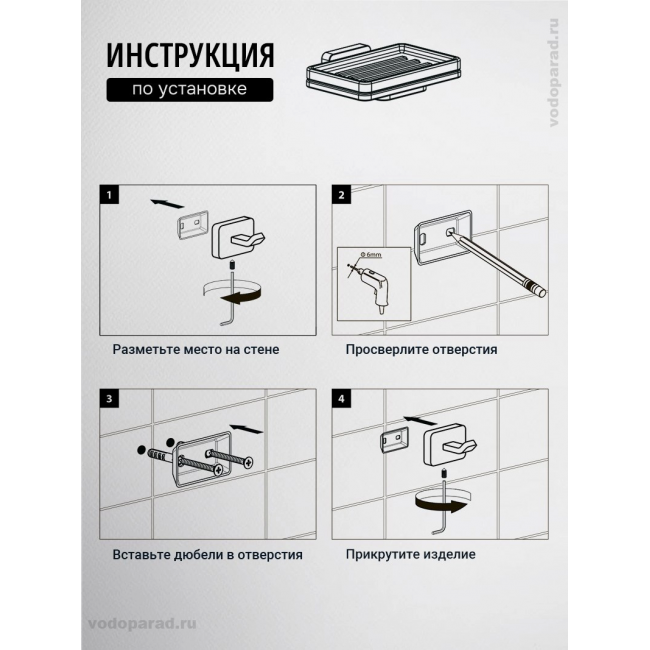 ИНСТРУКЦИЯ
по установке

vodoparad.ru

1

Разметьте место на стене

2

Ø 6mm

Просверлите отверстия

3

Вставьте дюбели в отверстия

4

Прикрутите изделие

vodoparad.ru