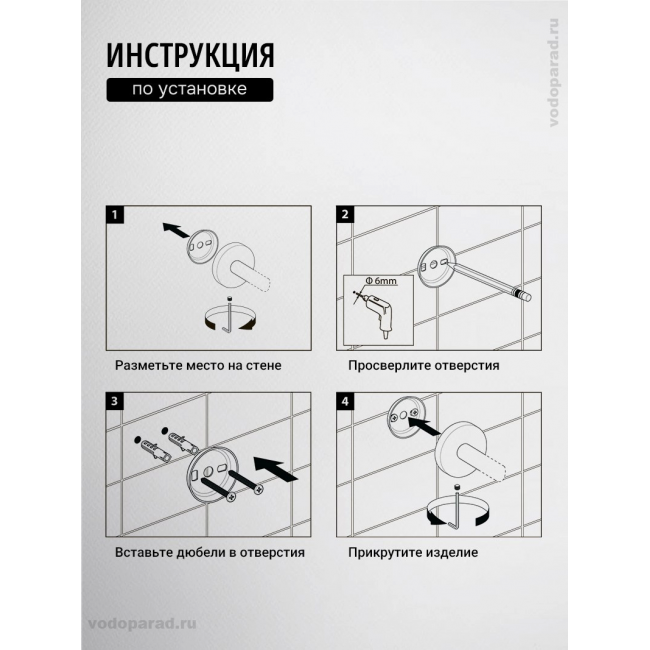 ИНСТРУКЦИЯ
по установке

vodoparad.ru

1

Разметьте место на стене

2

Ф 6mm

Просверлите отверстия

3

Вставьте дюбели в отверстия

4

Прикрутите изделие

vodoparad.ru