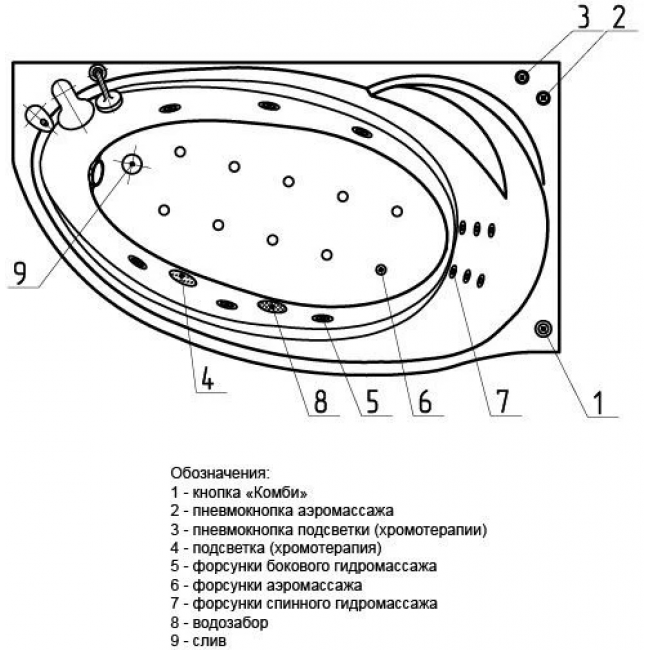 3 2

9

4

8 5 6 7 1

Обозначения:
1 - кнопка «Комби»
2 - пневмокнопка аэромассажа
3 - пневмокнопка подсветки (хромотерапии)
4 - подсветка (хромотерапия)
5 - форсунки бокового гидромассажа
6 - форсунки аэромассажа
7 - форсунки спинного гидромассажа
8 - водозабор
9 - слив