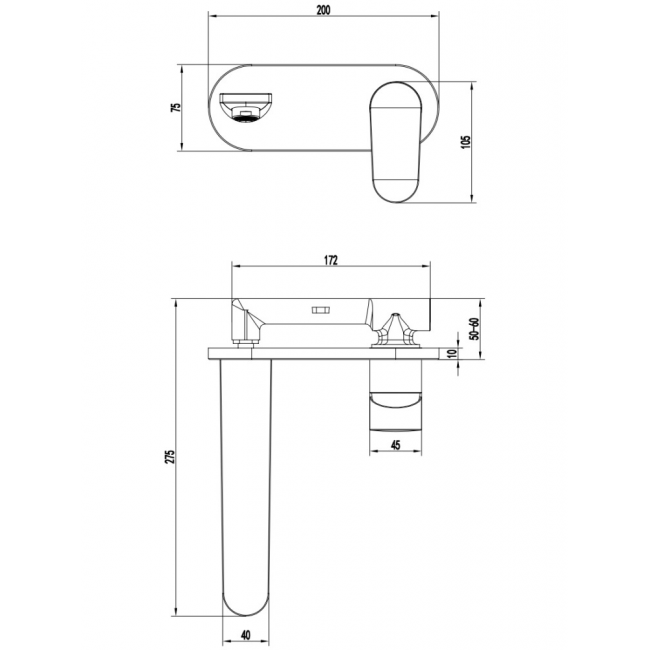 200
75
105
172
50-60
10
45
275
40