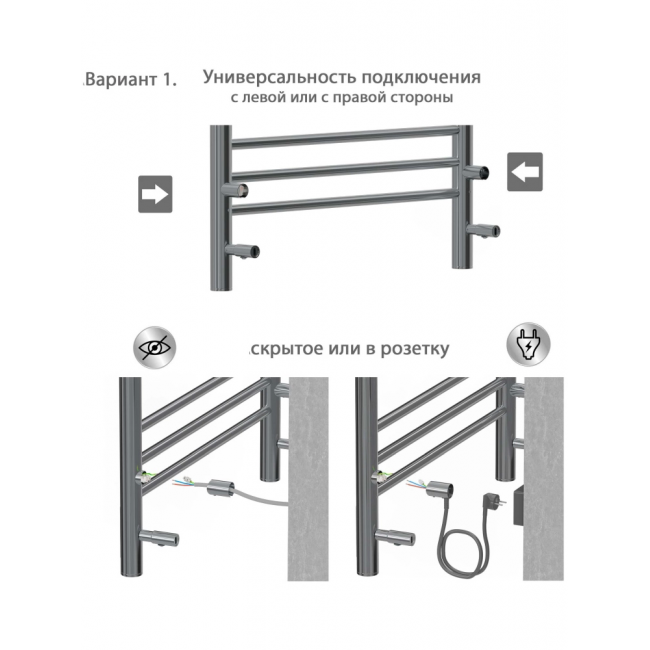 Вариант 1. Универсальность подключения
с левой или с правой стороны

скрытое или в розетку