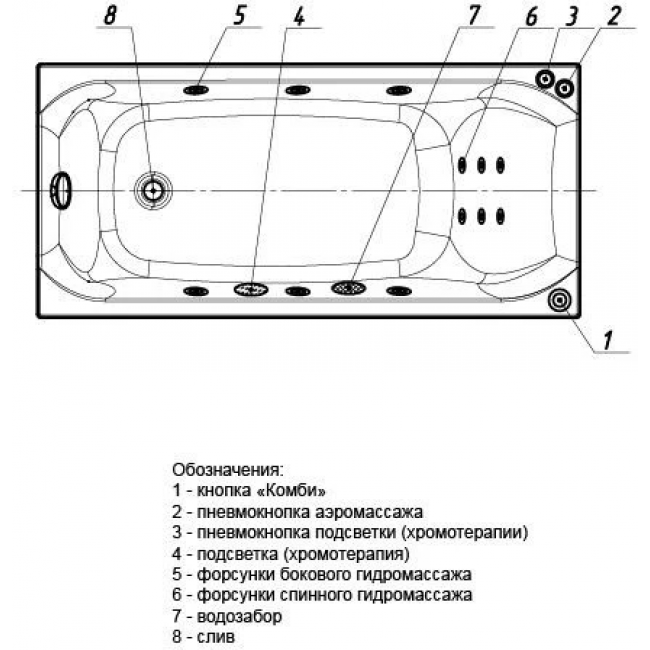 8 5 4 7 6 3 2

1

Обозначения:
1 - кнопка «Комби»
2 - пневмокнопка аэромассажа
3 - пневмокнопка подсветки (хромотерапии)
4 - подсветка (хромотерапия)
5 - форсунки бокового гидромассажа
6 - форсунки спинного гидромассажа
7 - водозабор
8 - слив