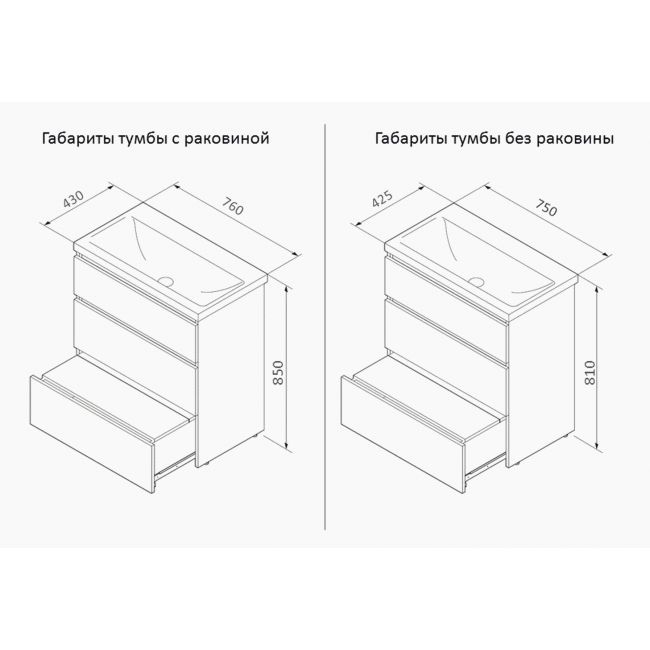 Габариты тумбы с раковиной

430

760

850

Габариты тумбы без раковины

425

750

810