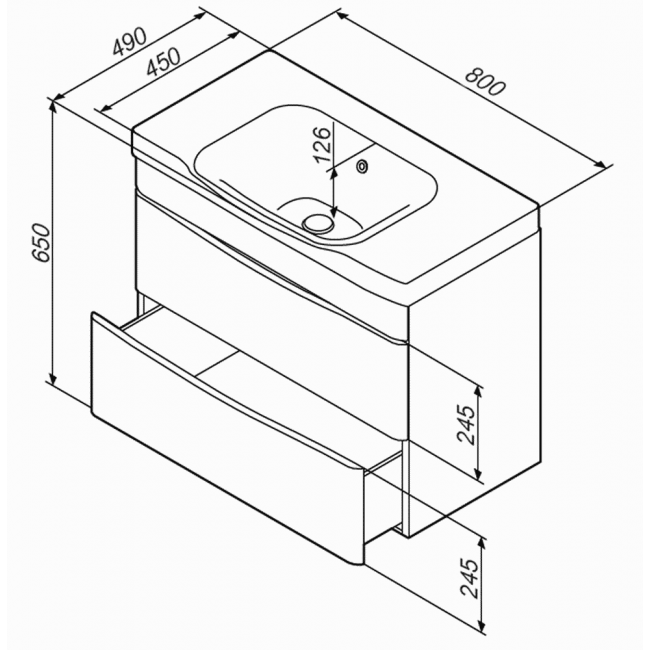 490
450
800
126
650
245
245